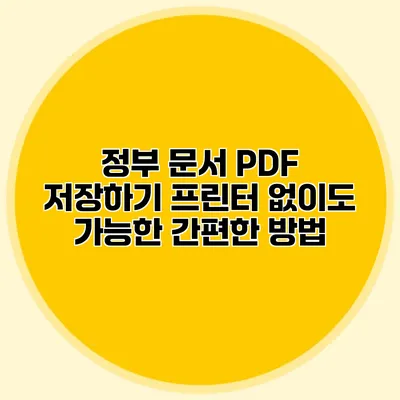 정부 문서 PDF
저장하기 프린터 없이도
가능한 간편한 방법