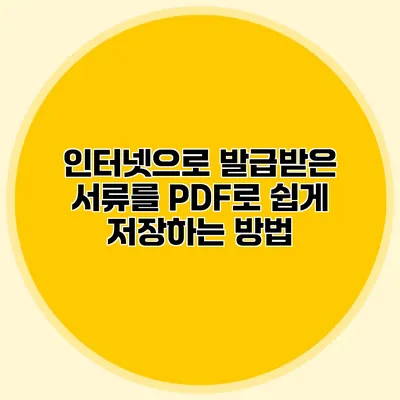 인터넷으로 발급받은 서류를 PDF로 쉽게 저장하는 방법