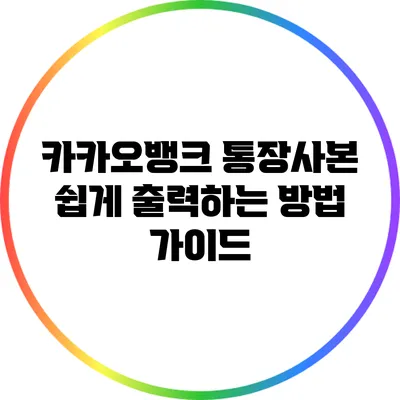 카카오뱅크 통장사본 쉽게 출력하는 방법 가이드