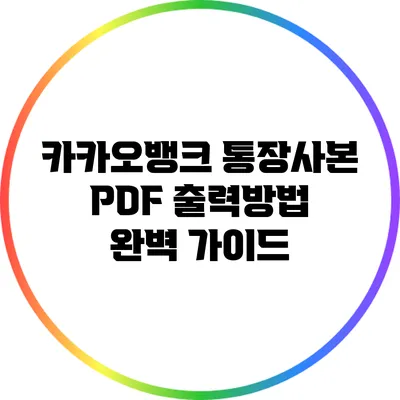 카카오뱅크 통장사본 PDF 출력방법 완벽 가이드