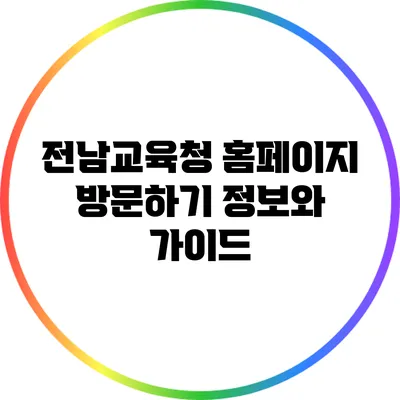 전남교육청 홈페이지 방문하기 정보와 가이드