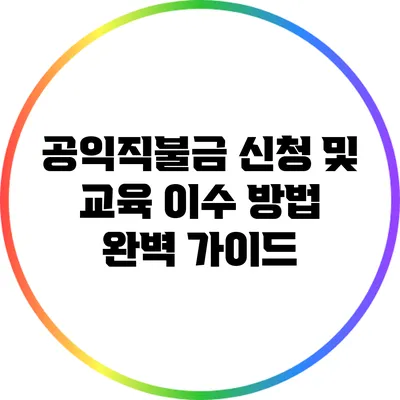 공익직불금 신청 및 교육 이수 방법 완벽 가이드